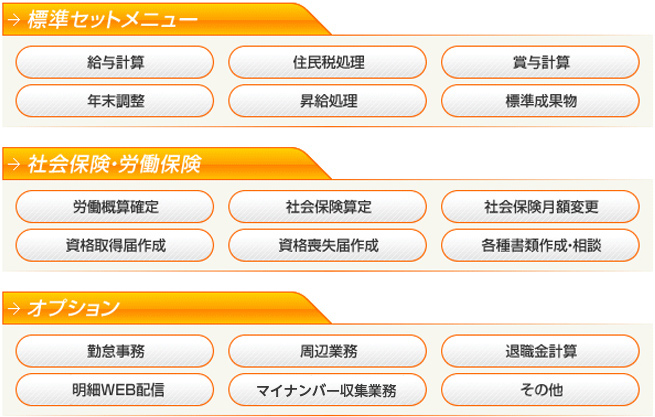 → 標準セットメニュー

給与計算

住民税処理

賞与計算

年末調整

昇給処理

標準成果物

→ 社会保険・労働保険

労働概算確定

社会保険算定

社会保険月額変更

資格取得届作成

資格喪失届作成

各種書類作成・相談

→ オプション

勤怠事務

周辺業務

退職金計算

明細WEB配信

マイナンバー収集業務

その他